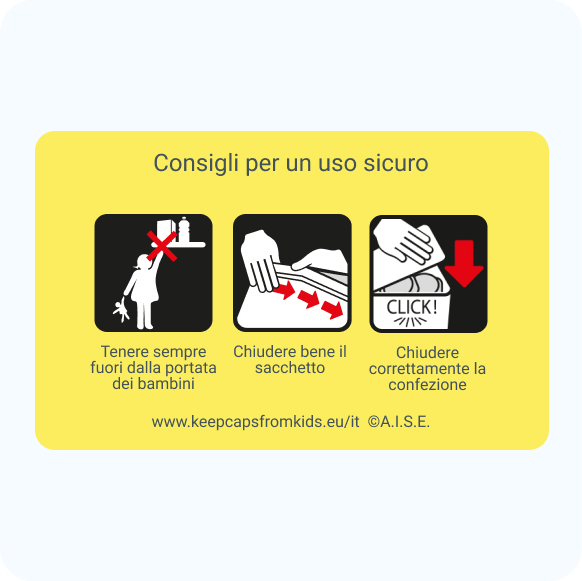 Consigli per un uso sicuro

CLICK!

Tenere sempre fuori dalla portata dei bambini

Chiudere bene il sacchetto

Chiudere correttamente la confezione

www.keepcapsfromkids.eu/it ©A.I.S.E.